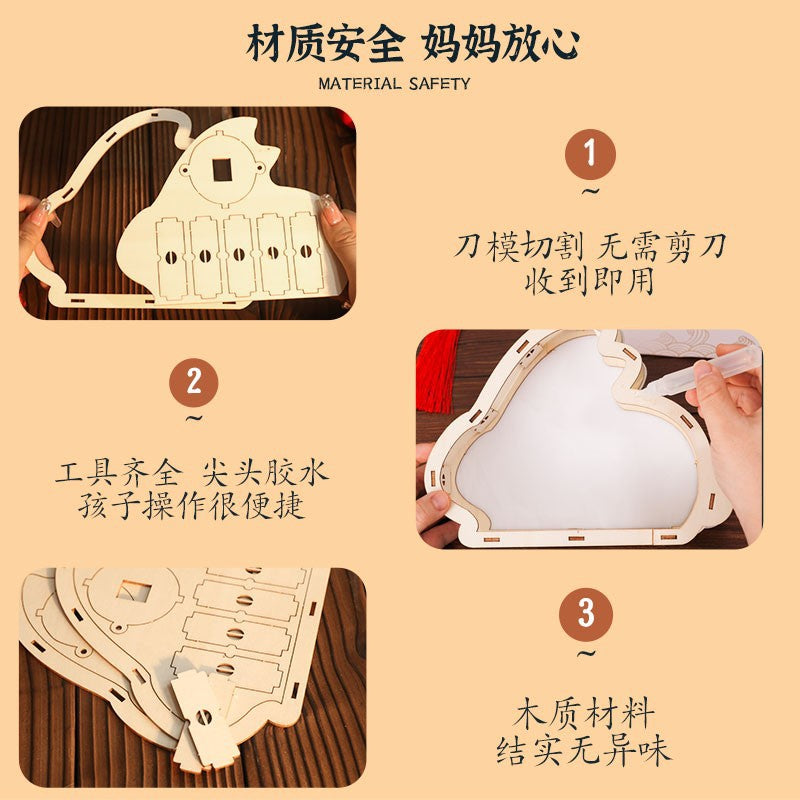 材质安全 妈妈放心

MATERIAL SAFETY

1

~

刀模切割 无需剪刀
收到即用

2

~

工具齐全 尖头胶水
孩子操作很便捷

3

~

木质材料
结实无异味